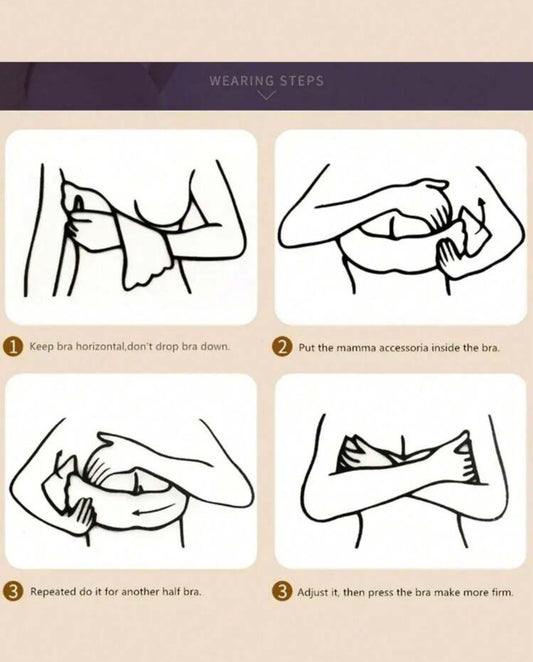 WEARING STEPS

1 Keep bra horizontal,don't drop bra down.

2 Put the mamma accessoria inside the bra.

3 Repeated do it for another half bra.

3 Adjust it, then press the bra make more firm.